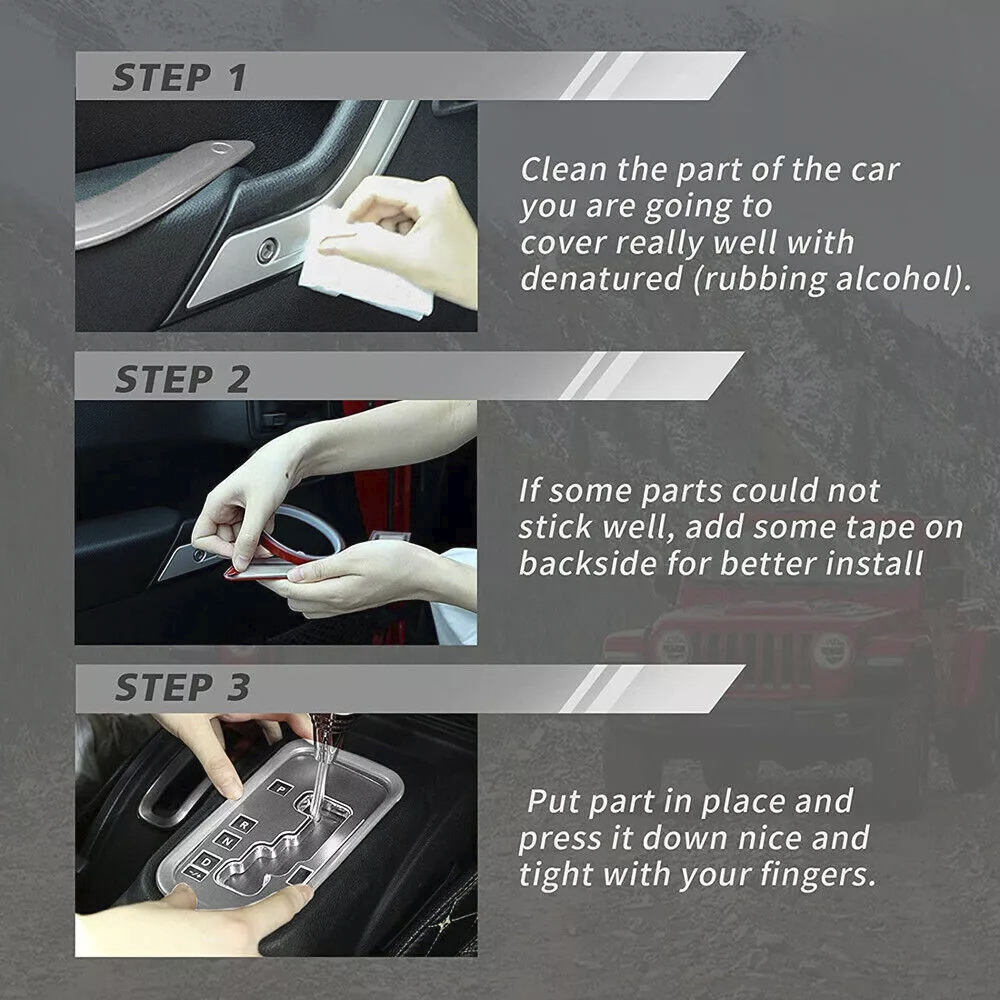 STEP 1

Clean the part of the car you are going to cover really well with denatured (rubbing alcohol).

STEP 2

If some parts could not stick well, add some tape on backside for better install

STEP 3

P
R
N
D

Put part in place and press it down nice and tight with your fingers.